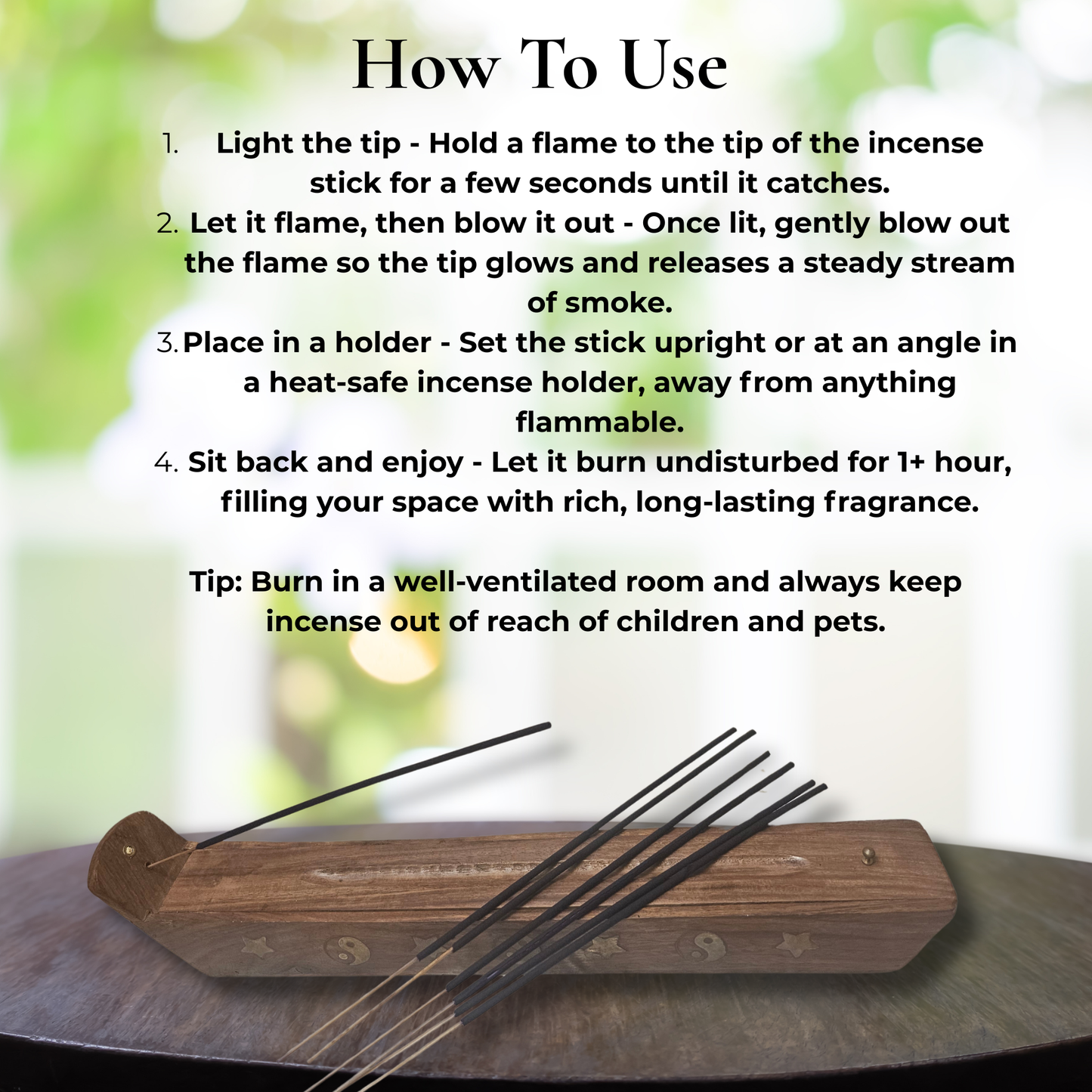 How To Use

1. Light the tip - Hold a flame to the tip of the incense stick for a few seconds until it catches.
2. Let it flame, then blow it out - Once lit, gently blow out the flame so the tip glows and releases a steady stream of smoke.
3. Place in a holder - Set the stick upright or at an angle in a heat-safe incense holder, away from anything flammable.
4. Sit back and enjoy - Let it burn undisturbed for 1+ hour, filling your space with rich, long-lasting fragrance.

Tip: Burn in a well-ventilated room and always keep incense out of reach of children and pets.